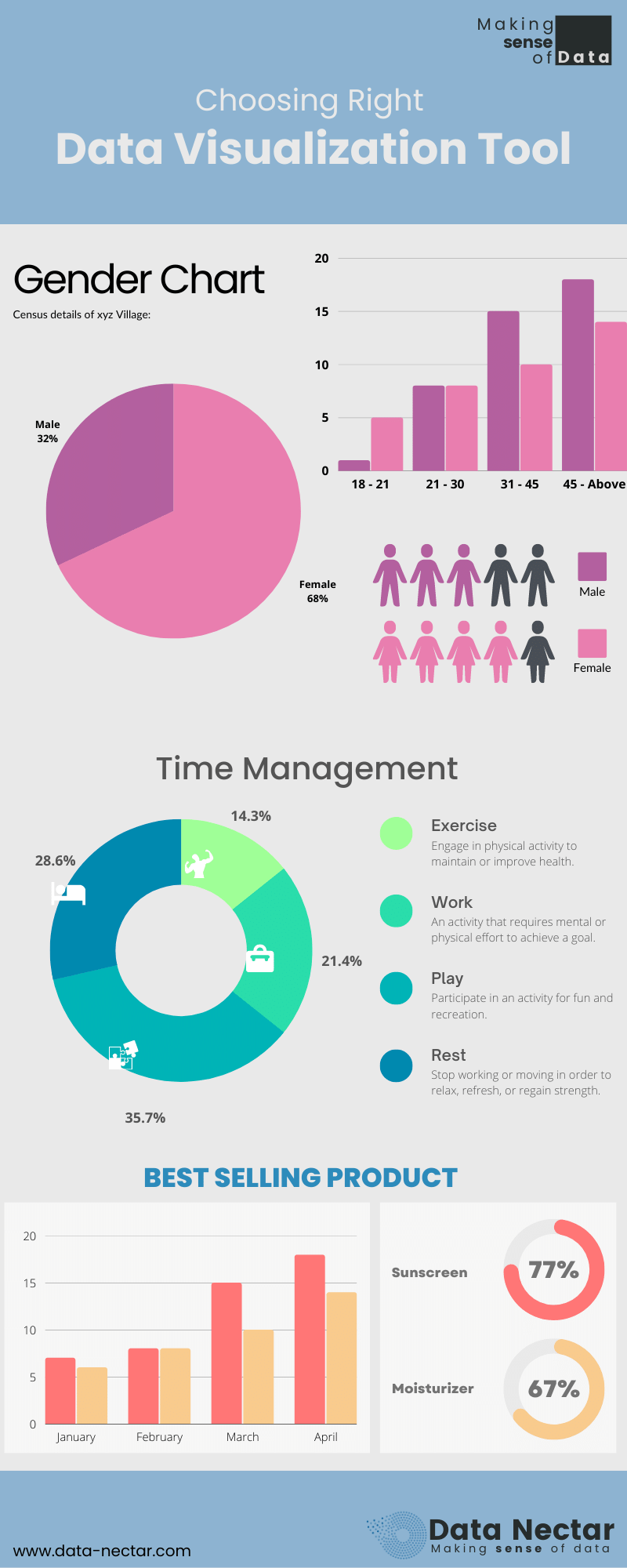 Making sense of Data

Choosing Right
Data Visualization Tool

Gender Chart
Census details of xyz Village:

Male 32%
Female 68%

20
15
10
5
0
18 - 21
21 - 30
31 - 45
45 - Above

Male
Female

Time Management

14.3%
28.6%
21.4%
35.7%

Exercise
Engage in physical activity to maintain or improve health.

Work
An activity that requires mental or physical effort to achieve a goal.

Play
Participate in an activity for fun and recreation.

Rest
Stop working or moving in order to relax, refresh, or regain strength.

BEST SELLING PRODUCT

20
15
10
5
0
January
February
March
April

Sunscreen 77%
Moisturizer 67%

www.data-nectar.com

Data Nectar
Making sense of data